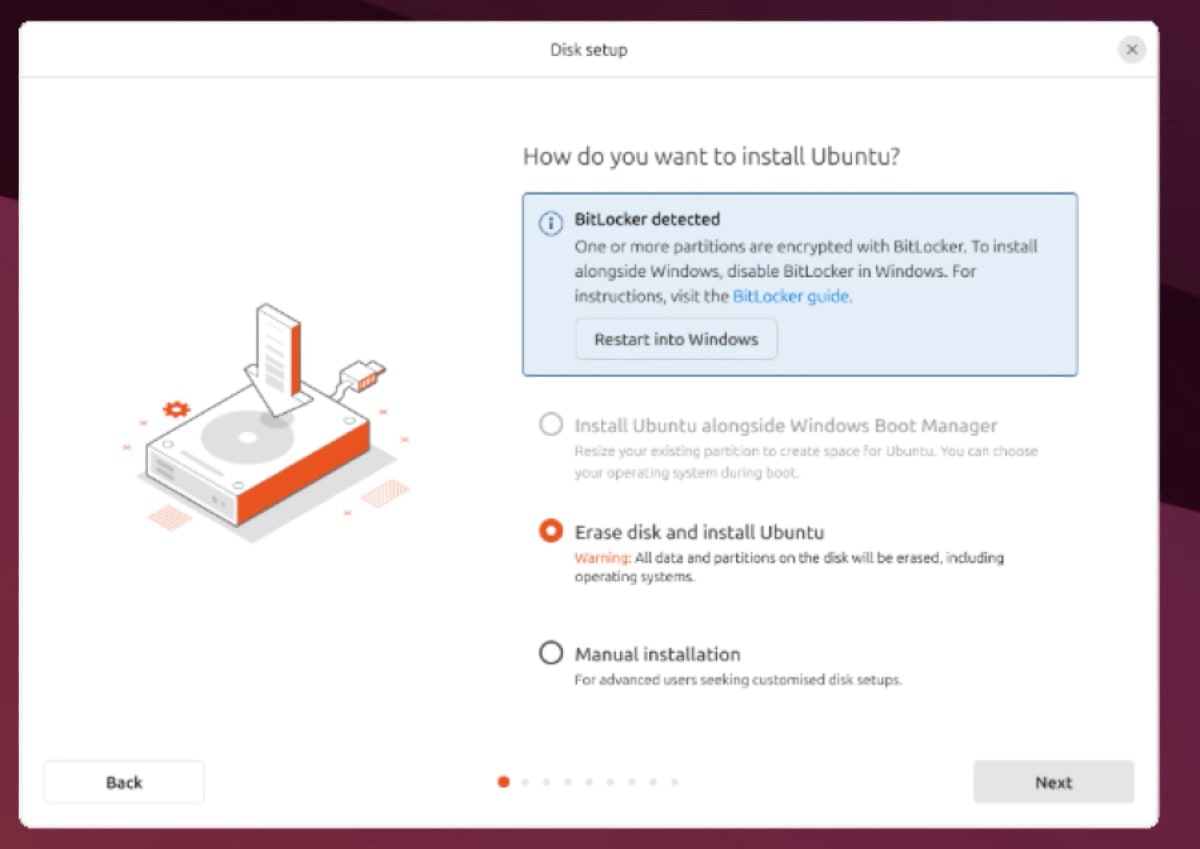 Disk setup

How do you want to install Ubuntu?

BitLocker detected
One or more partitions are encrypted with BitLocker. To install alongside Windows, disable BitLocker in Windows. For instructions, visit the BitLocker guide.

Restart into Windows

Install Ubuntu alongside Windows Boot Manager
Resize your existing partition to create space for Ubuntu. You can choose your operating system during boot.

Erase disk and install Ubuntu
Warning: All data and partitions on the disk will be erased, including operating systems.

Manual installation
For advanced users seeking customised disk setups.

Back

Next