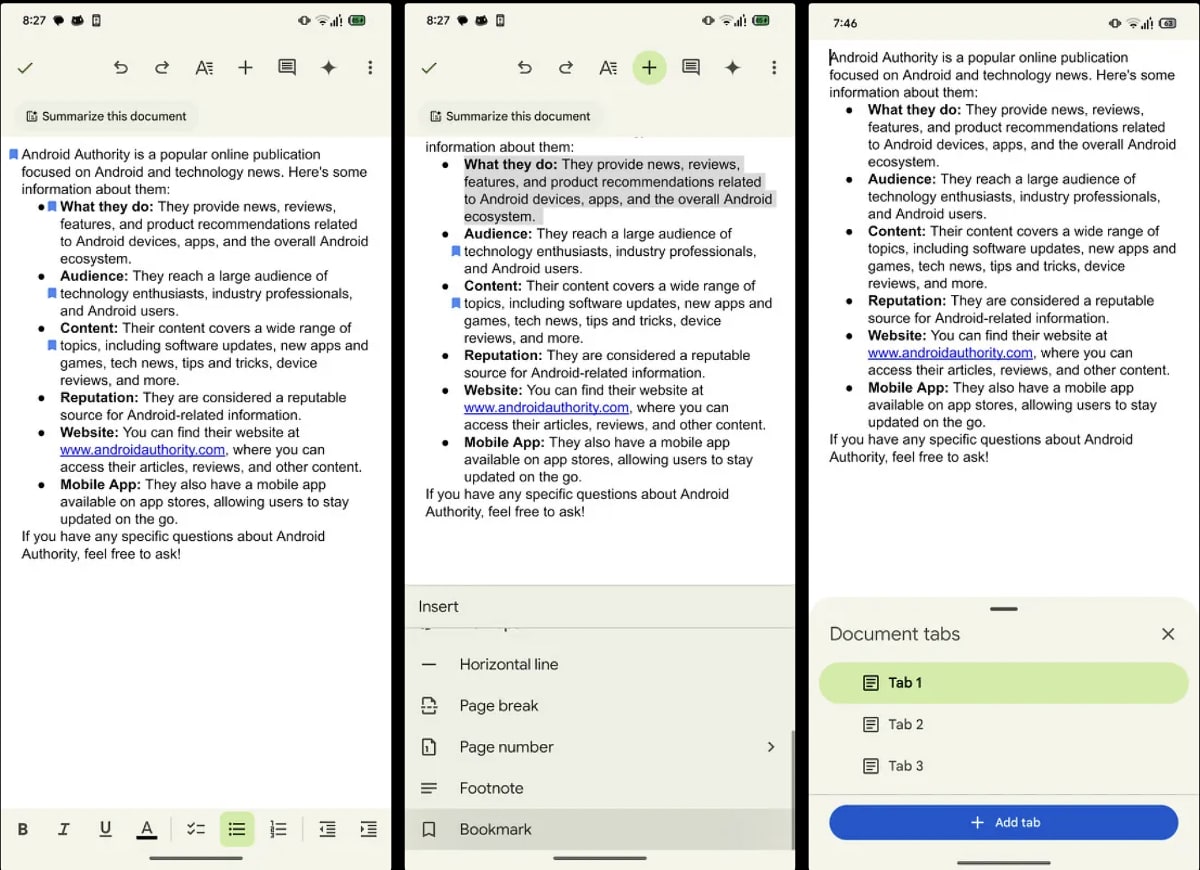 8:27

Summarize this document

Android Authority is a popular online publication focused on Android and technology news. Here's some information about them:

- **What they do:** They provide news, reviews, features, and product recommendations related to Android devices, apps, and the overall Android ecosystem.
- **Audience:** They reach a large audience of technology enthusiasts, industry professionals, and Android users.
- **Content:** Their content covers a wide range of topics, including software updates, new apps and games, tech news, tips and tricks, device reviews, and more.
- **Reputation:** They are considered a reputable source for Android-related information.
- **Website:** You can find their website at www.androidauthority.com, where you can access their articles, reviews, and other content.
- **Mobile App:** They also have a mobile app available on app stores, allowing users to stay updated on the go.

If you have any specific questions about Android Authority, feel free to ask!

B I U A

8:27

Summarize this document

information about them:

- **What they do:** They provide news, reviews, features, and product recommendations related to Android devices, apps, and the overall Android ecosystem.
- **Audience:** They reach a large audience of technology enthusiasts, industry professionals, and Android users.
- **Content:** Their content covers a wide range of topics, including software updates, new apps and games, tech news, tips and tricks, device reviews, and more.
- **Reputation:** They are considered a reputable source for Android-related information.
- **Website:** You can find their website at www.androidauthority.com, where you can access their articles, reviews, and other content.
- **Mobile App:** They also have a mobile app available on app stores, allowing users to stay updated on the go.

If you have any specific questions about Android Authority, feel free to ask!

Insert

Horizontal line

Page break

Page number

Footnote

Bookmark

7:46

Android Authority is a popular online publication focused on Android and technology news. Here's some information about them:

- **What they do:** They provide news, reviews, features, and product recommendations related to Android devices, apps, and the overall Android ecosystem.
- **Audience:** They reach a large audience of technology enthusiasts, industry professionals, and Android users.
- **Content:** Their content covers a wide range of topics, including software updates, new apps and games, tech news, tips and tricks, device reviews, and more.
- **Reputation:** They are considered a reputable source for Android-related information.
- **Website:** You can find their website at www.androidauthority.com, where you can access their articles, reviews, and other content.
- **Mobile App:** They also have a mobile app available on app stores, allowing users to stay updated on the go.

If you have any specific questions about Android Authority, feel free to ask!

Document tabs

Tab 1

Tab 2

Tab 3

+ Add tab