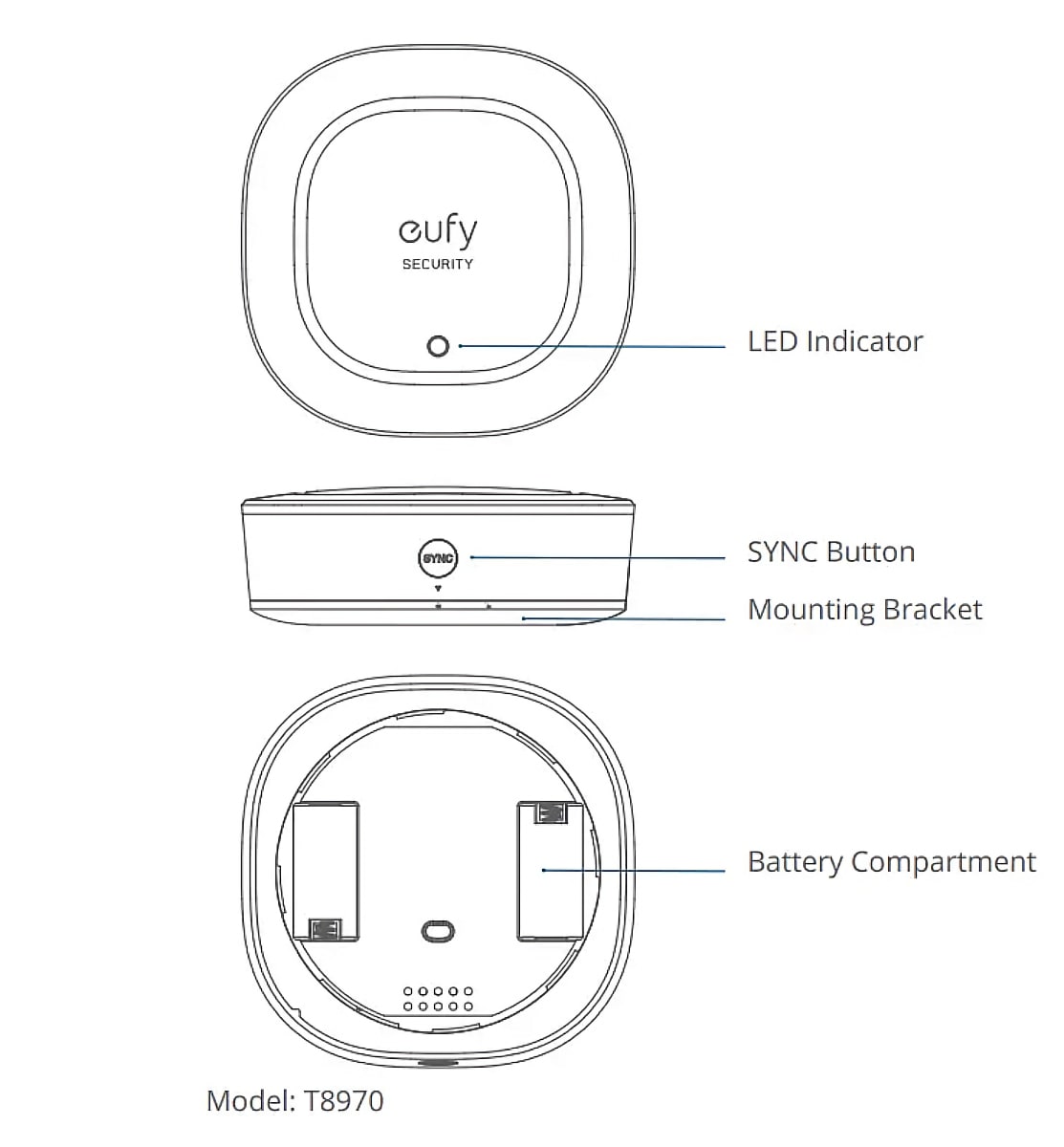 eufy
SECURITY

LED Indicator

SYNC

SYNC Button

Mounting Bracket

Battery Compartment

Model: T8970